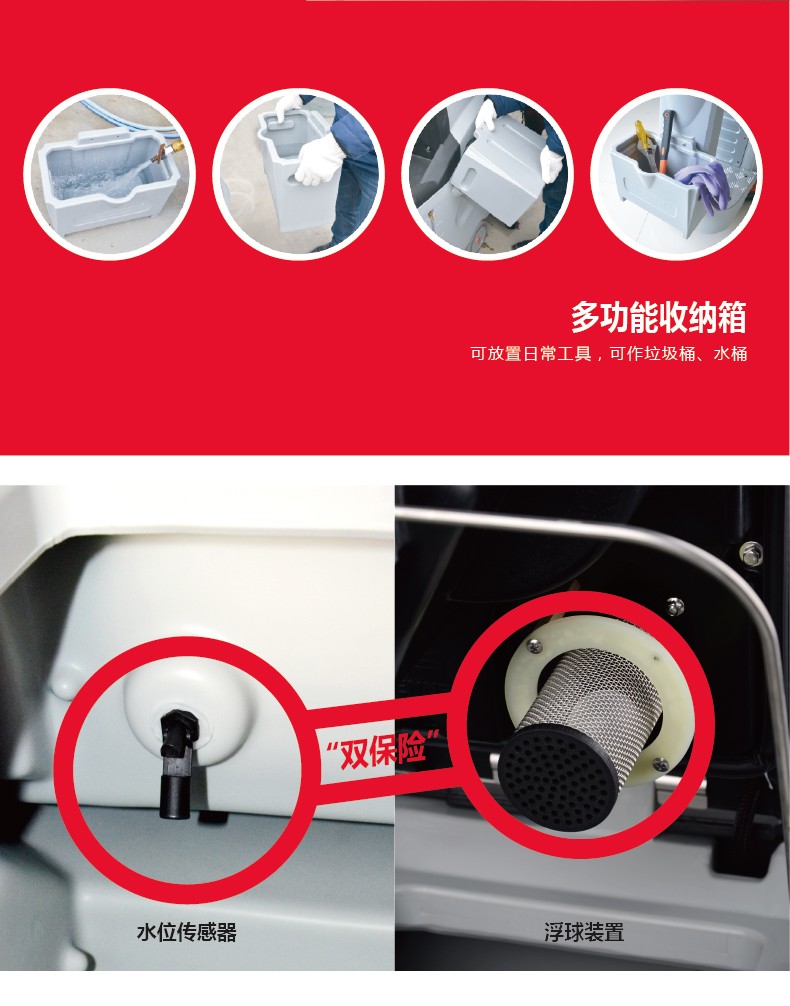 多功能收纳箱

可放置日常工具，可作垃圾桶、水桶

“双保险”

水位传感器

浮球装置